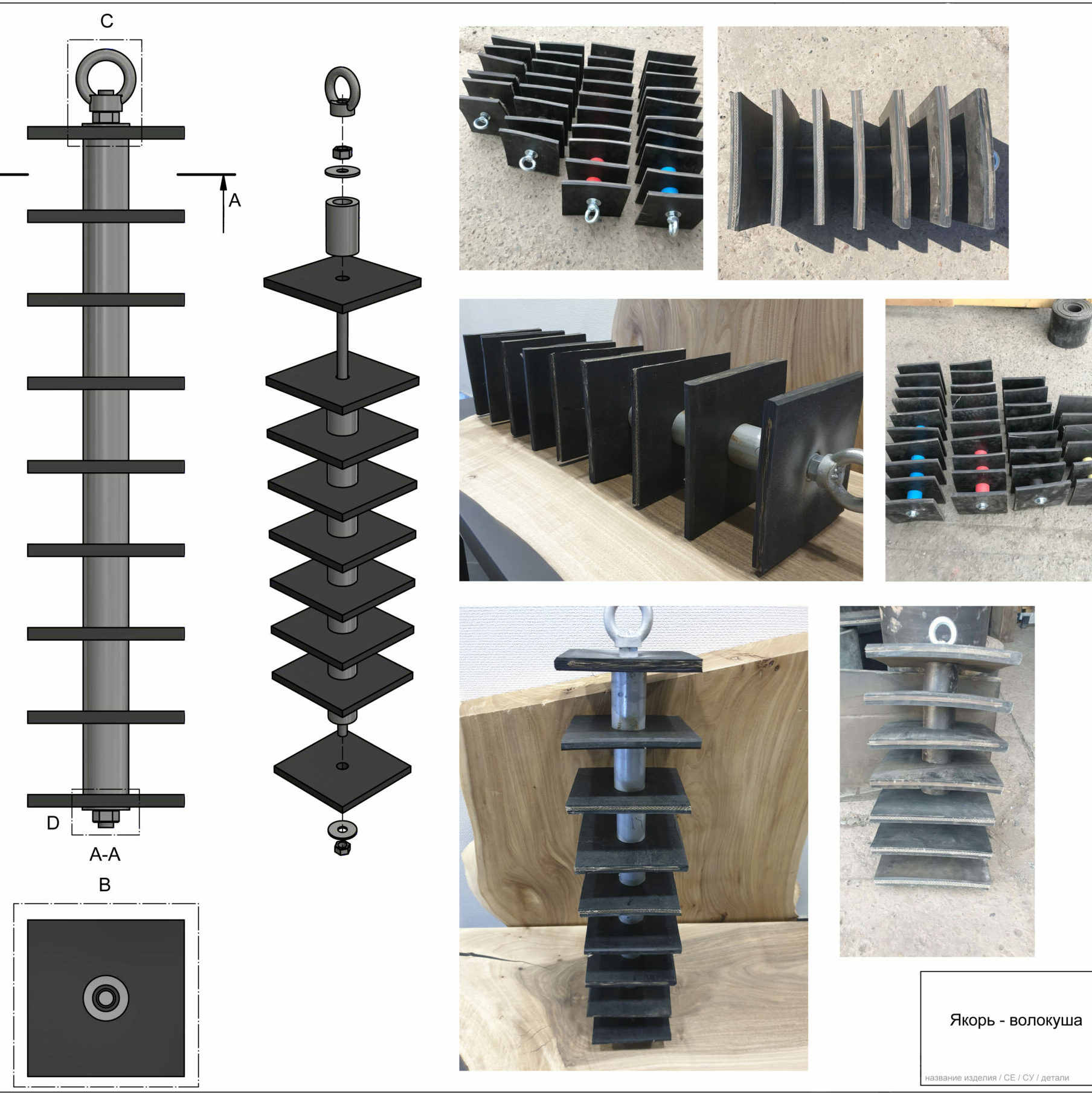 C

A

D

A-A

B

Якорь - волокуша

название изделия / СЕ / СУ / детали